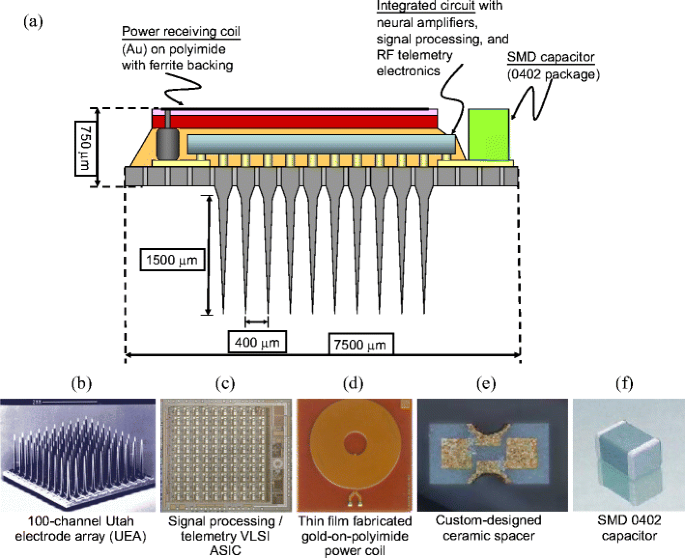 (a)

Power receiving coil (Au) on polyimide with ferrite backing

Integrated circuit with neural amplifiers, signal processing, and RF telemetry electronics

SMD capacitor (0402 package)

750 μm

1500 μm

400 μm

7500 μm

(b)

100-channel Utah electrode array (UEA)

(c)

Signal processing / telemetry VLSI ASIC

(d)

Thin film fabricated gold-on-polyimide power coil

(e)

Custom-designed ceramic spacer

(f)

SMD 0402 capacitor