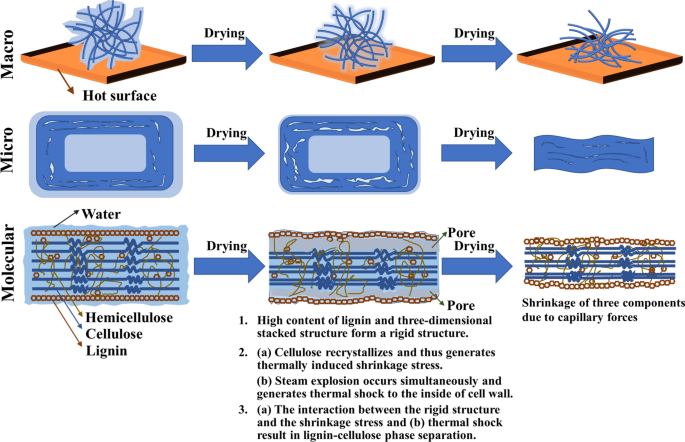 Macro

Drying

Drying

Hot surface

Micro

Drying

Drying

Molecular

Water

Drying

Pore

Drying

Pore

Hemicellulose
Cellulose
Lignin

Shrinkage of three components due to capillary forces

1. High content of lignin and three-dimensional stacked structure form a rigid structure.

2. (a) Cellulose recrystallizes and thus generates thermally induced shrinkage stress.

(b) Steam explosion occurs simultaneously and generates thermal shock to the inside of cell wall.

3. (a) The interaction between the rigid structure and the shrinkage stress and (b) thermal shock result in lignin-cellulose phase separation.