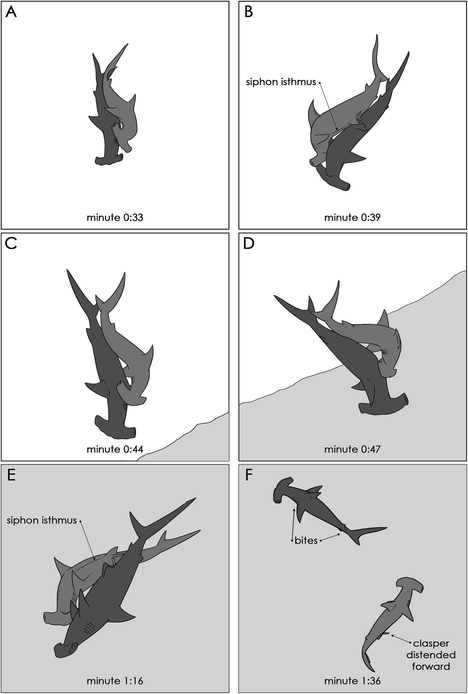 A

minute 0:33

B

siphon isthmus

minute 0:39

C

minute 0:44

D

minute 0:47

E

siphon isthmus

minute 1:16

F

bites

clasper distended forward

minute 1:36