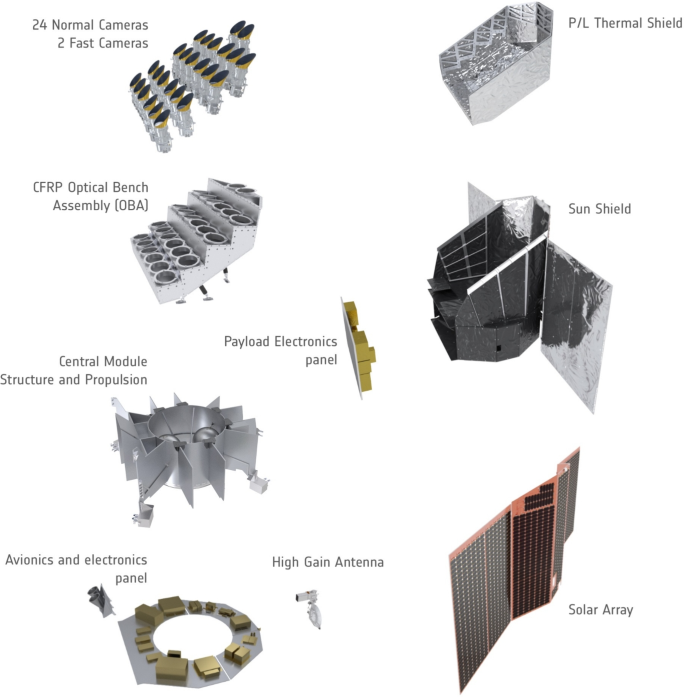 24 Normal Cameras
2 Fast Cameras

P/L Thermal Shield

CFRP Optical Bench
Assembly (OBA)

Sun Shield

Payload Electronics
panel

Central Module
Structure and Propulsion

Avionics and electronics
panel

High Gain Antenna

Solar Array