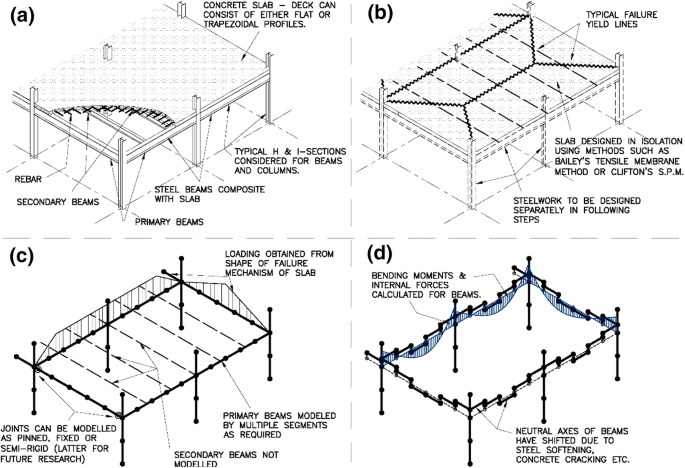 (a)

CONCRETE SLAB – DECK CAN CONSIST OF EITHER FLAT OR TRAPEZOIDAL PROFILES.

TYPICAL H & I-SECTIONS CONSIDERED FOR BEAMS AND COLUMNS.

REBAR

SECONDARY BEAMS

STEEL BEAMS COMPOSITE WITH SLAB

PRIMARY BEAMS

(b)

TYPICAL FAILURE YIELD LINES

SLAB DESIGNED IN ISOLATION USING METHODS SUCH AS BAILEY'S TENSILE MEMBRANE METHOD OR CLIFTON'S S.P.M.

STEELWORK TO BE DESIGNED SEPARATELY IN FOLLOWING STEPS

(c)

LOADING OBTAINED FROM SHAPE OF FAILURE MECHANISM OF SLAB

PRIMARY BEAMS MODELED BY MULTIPLE SEGMENTS AS REQUIRED

JOINTS CAN BE MODELLED AS PINNED, FIXED OR SEMI-RIGID (LATTER FOR FUTURE RESEARCH)

SECONDARY BEAMS NOT MODELLED

(d)

BENDING MOMENTS & INTERNAL FORCES CALCULATED FOR BEAMS.

NEUTRAL AXES OF BEAMS HAVE SHIFTED DUE TO STEEL SOFTENING, CONCRETE CRACKING ETC.