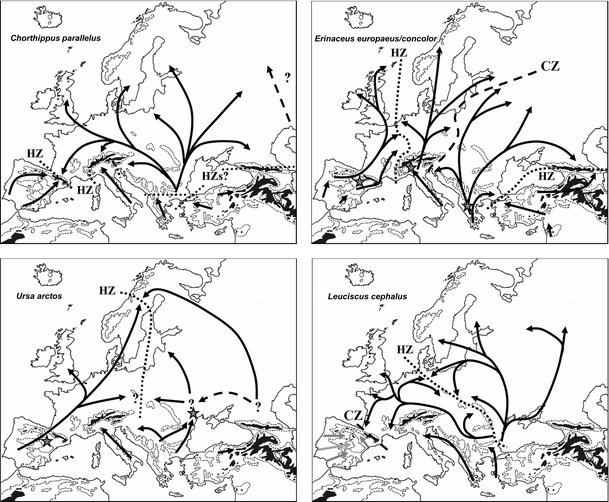 Chorthippus parallelus

?

HZ

HZ

HZs?

Erinaceus europaeus/concolor

HZ

CZ

HZ

Ursa arctos

HZ

?

?

?

Leuciscus cephalus

HZ

CZ