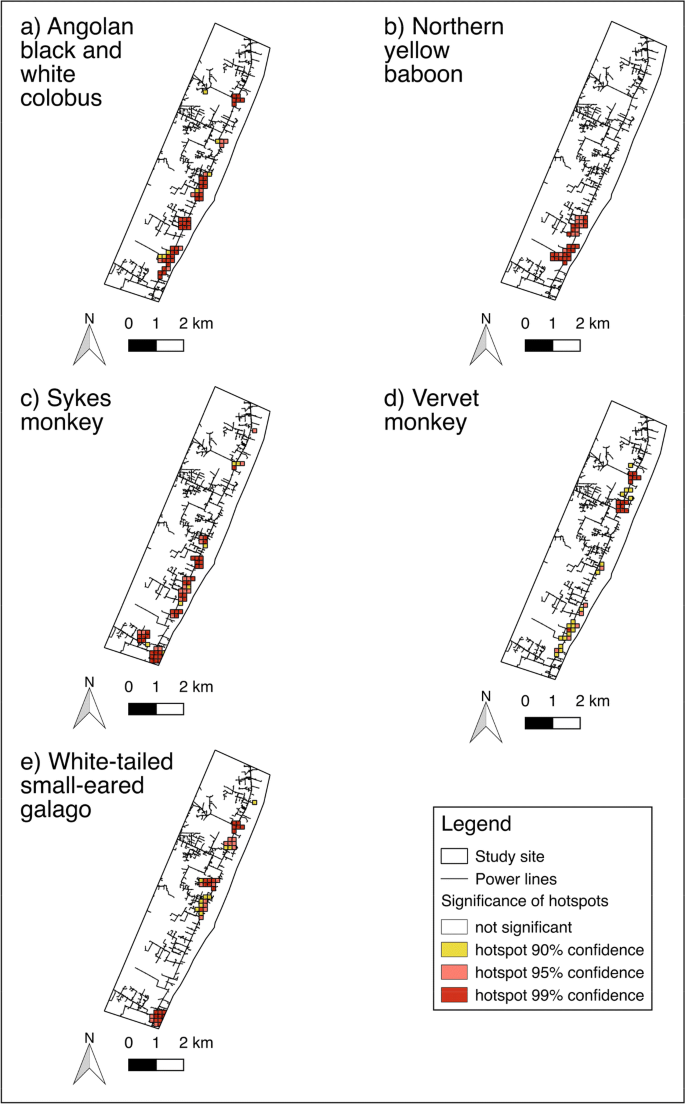 a) Angolan black and white colobus

N

0 1 2 km

b) Northern yellow baboon

N

0 1 2 km

c) Sykes monkey

N

0 1 2 km

d) Vervet monkey

N

0 1 2 km

e) White-tailed small-eared galago

N

0 1 2 km

Legend
Study site
Power lines
Significance of hotspots
not significant
hotspot 90% confidence
hotspot 95% confidence
hotspot 99% confidence