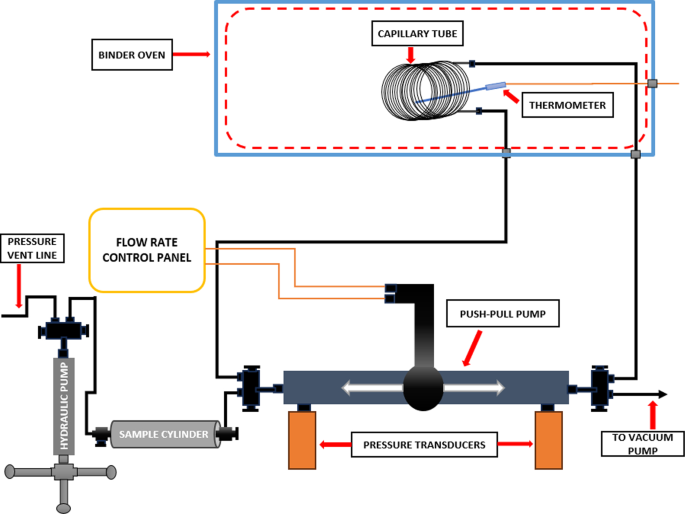 BINDER OVEN

CAPILLARY TUBE

THERMOMETER

PRESSURE VENT LINE

FLOW RATE CONTROL PANEL

PUSH-PULL PUMP

HYDRAULIC PUMP

SAMPLE CYLINDER

PRESSURE TRANSDUCERS

TO VACUUM PUMP