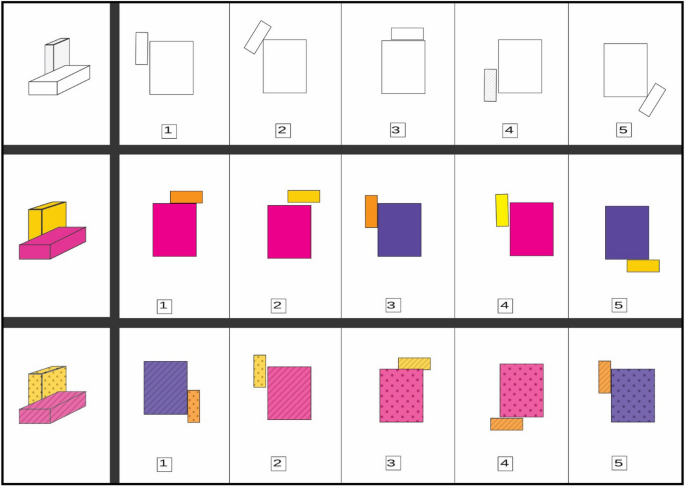 1 2 3 4 5

1 2 3 4 5

1 2 3 4 5