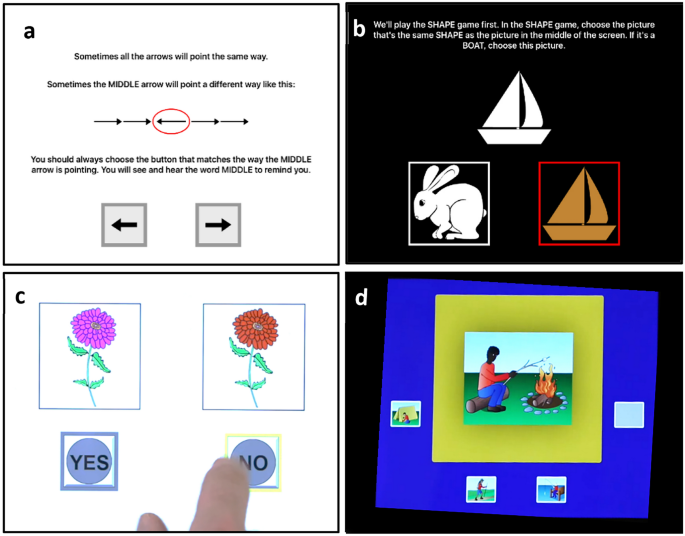 a

Sometimes all the arrows will point the same way.

Sometimes the MIDDLE arrow will point a different way like this:

You should always choose the button that matches the way the MIDDLE arrow is pointing. You will see and hear the word MIDDLE to remind you.

b

We'll play the SHAPE game first. In the SHAPE game, choose the picture that's the same SHAPE as the picture in the middle of the screen. If it's a BOAT, choose this picture.

c

YES

NO

d