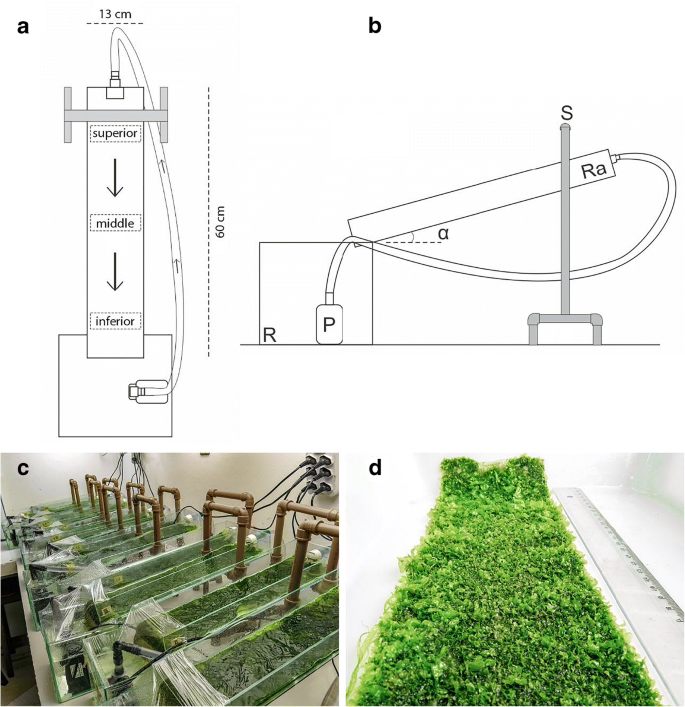 a

13 cm

superior

middle

inferior

60 cm

b

S

Ra

α

R

P

c

d