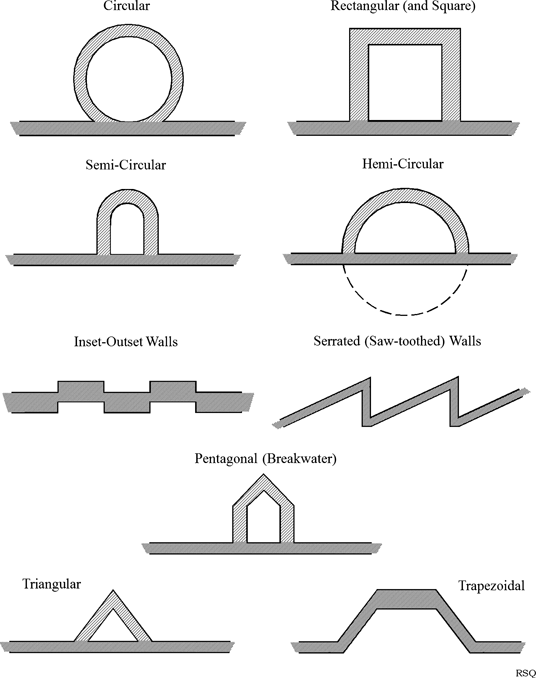 Circular

Rectangular (and Square)

Semi-Circular

Hemi-Circular

Inset-Outset Walls

Serrated (Saw-toothed) Walls

Pentagonal (Breakwater)

Triangular

Trapezoidal

RSQ