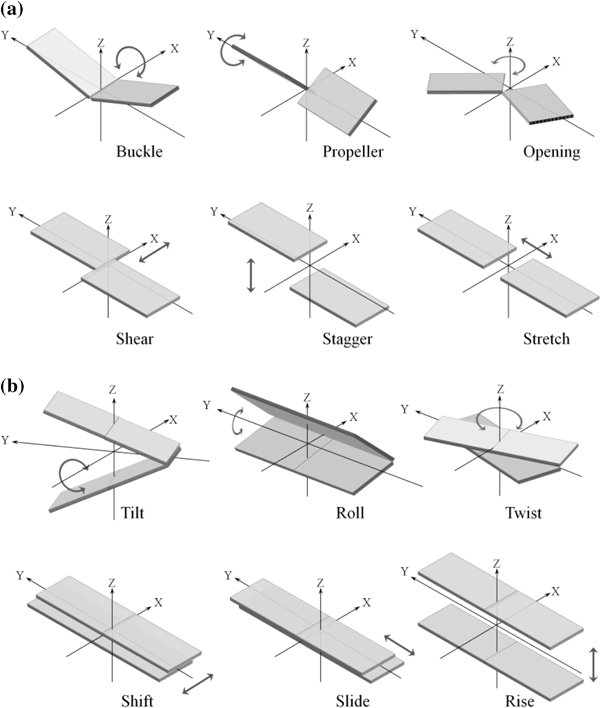 (a)

Y Z X
Buckle

Y X
Propeller

Y Z X
Opening

Y Z X
Shear

Y Z X
Stagger

Y Z X
Stretch

(b)

Z X Y
Tilt

Y Z X
Roll

Y Z X
Twist

Y Z X
Shift

Y Z X
Slide

Y Z X
Rise