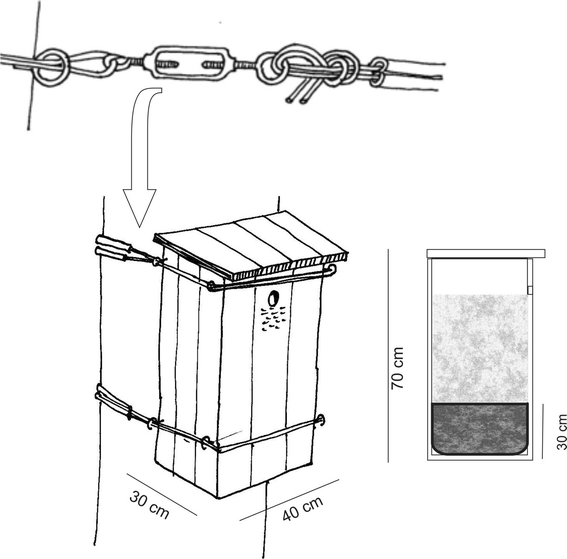 30 cm
40 cm
70 cm
30 cm