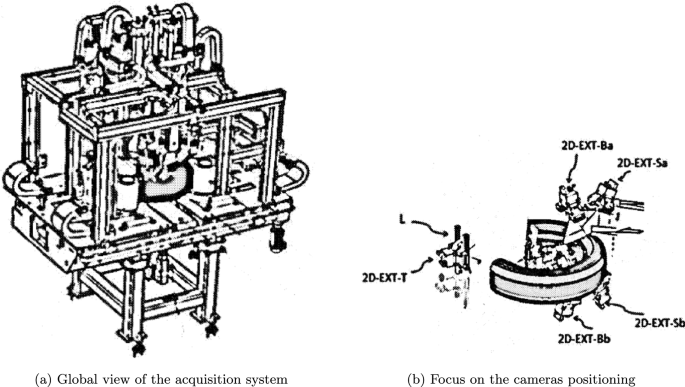 2D-EXT-Ba

2D-EXT-Sa

L

2D-EXT-T

2D-EXT-Sb

2D-EXT-Bb

(a) Global view of the acquisition system

(b) Focus on the cameras positioning