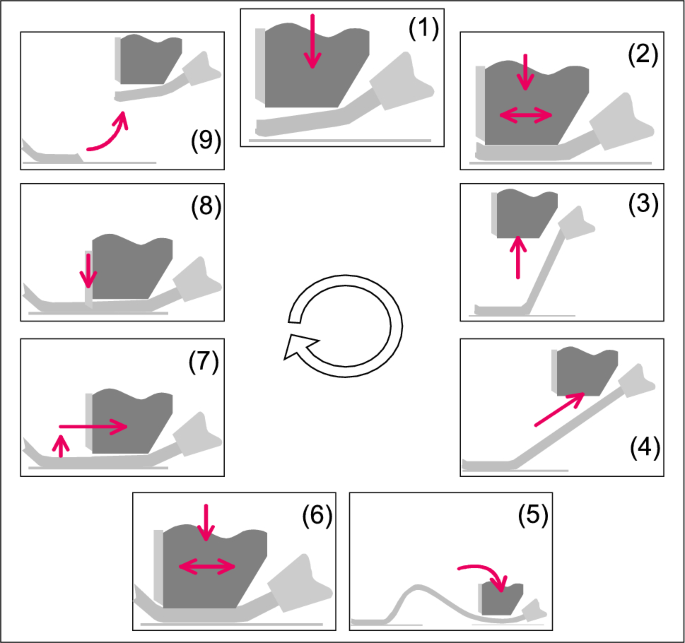 (1)
(2)
(3)
(4)
(5)
(6)
(7)
(8)
(9)