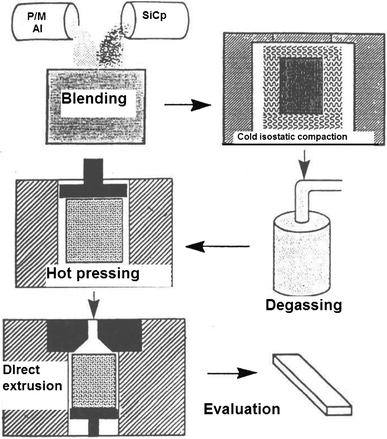 P/M
Al

SiCp

Blending

Cold isostatic compaction

Hot pressing

Degassing

DIrect
extrusion

Evaluation