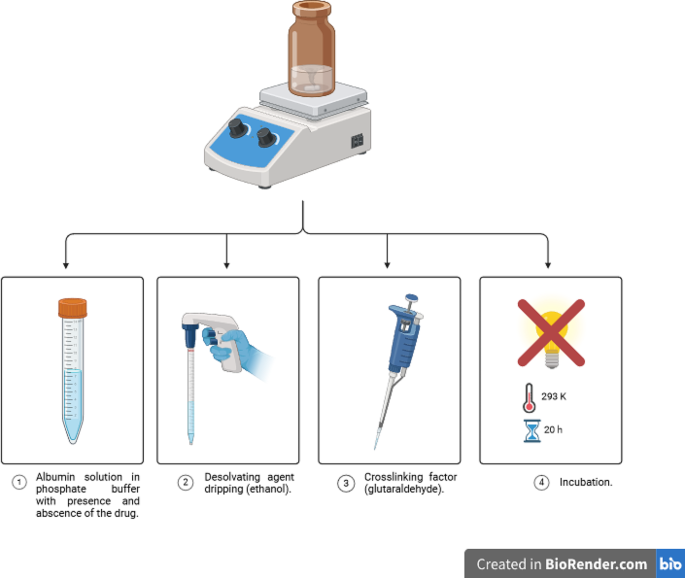 293 K

20 h

1 Albumin solution in phosphate buffer with presence and abscence of the drug.

2 Desolvating agent dripping (ethanol).

3 Crosslinking factor (glutaraldehyde).

4 Incubation.

Created in BioRender.com bio