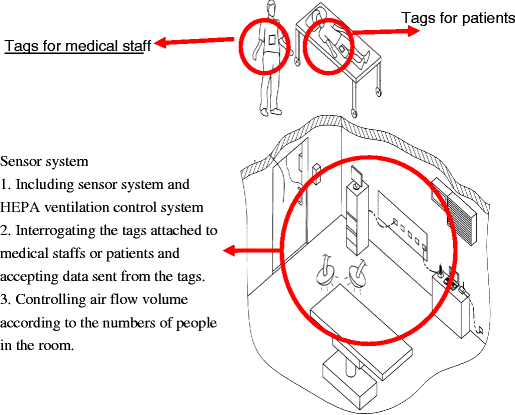 Tags for medical staff

Tags for patients

Sensor system
1. Including sensor system and HEPA ventilation control system
2. Interrogating the tags attached to medical staffs or patients and accepting data sent from the tags.
3. Controlling air flow volume according to the numbers of people in the room.