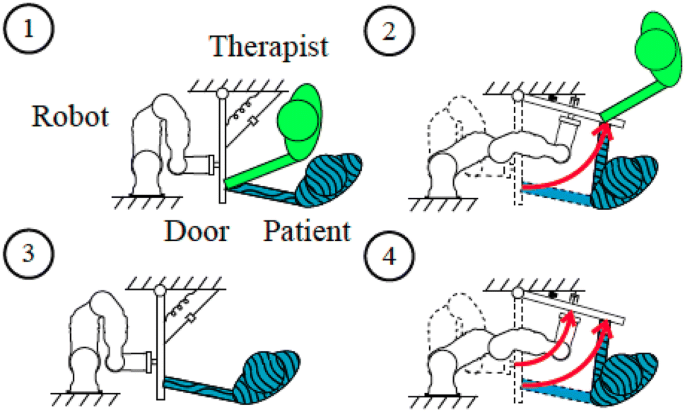 1

Therapist

Robot

Door

Patient

2

3

4