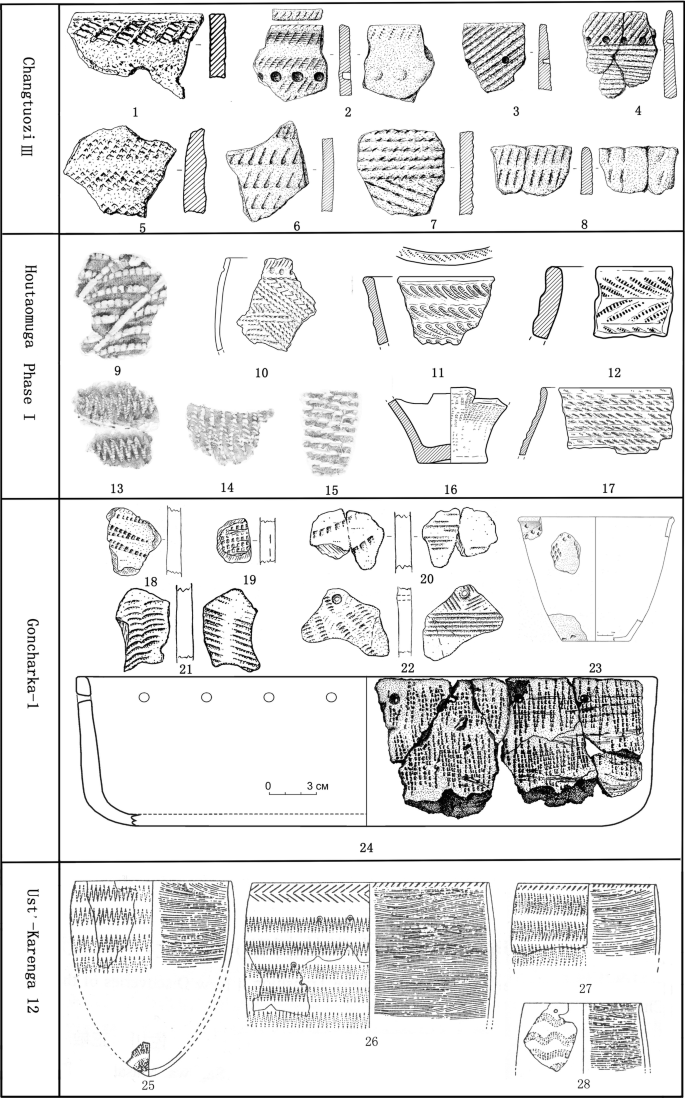 Changtuozi III

1 2 3 4
5 6 7 8

Houtaomuga Phase I

9 10 11 12
13 14 15 16 17

Goncharka-1

18 19 20
21 22 23

0 3 см

24

Ust'-Karenga 12

25 26 27 28