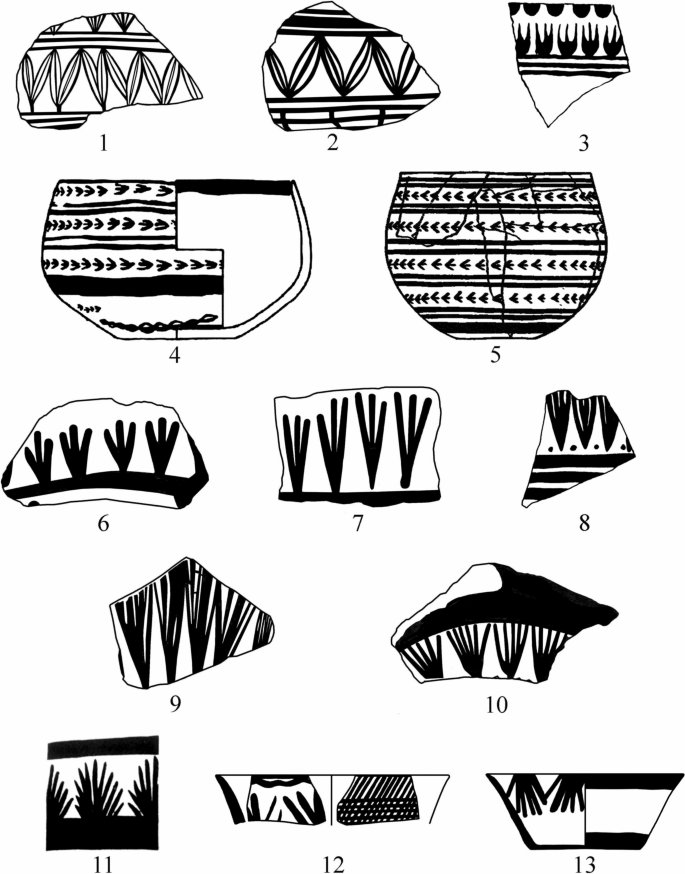 1
2
3
4
5
6
7
8
9
10
11
12
13