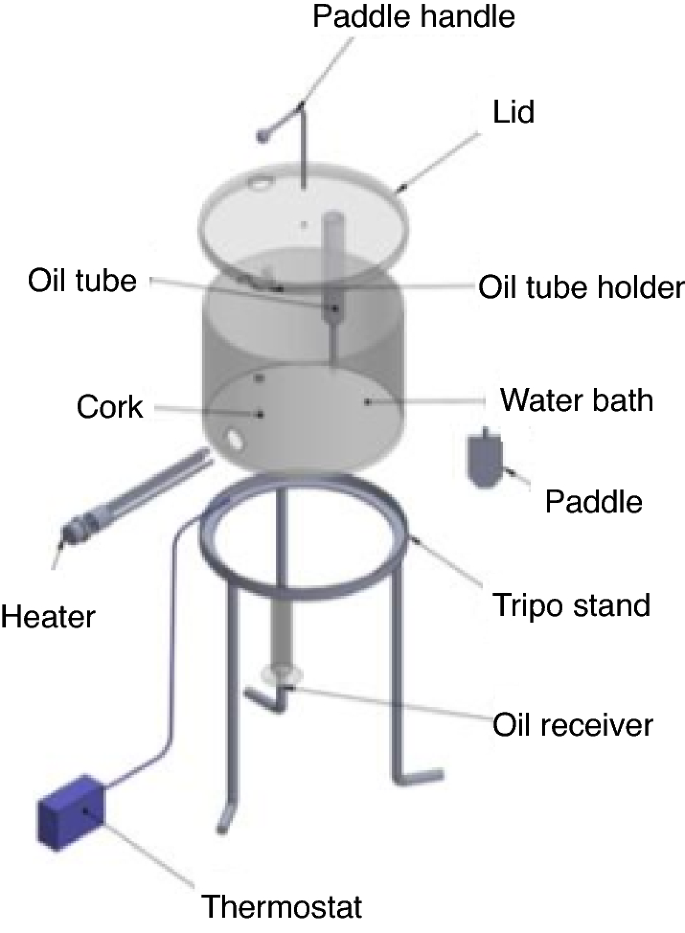 Paddle handle
Lid
Oil tube
Oil tube holder
Cork
Water bath
Paddle
Heater
Tripo stand
Oil receiver
Thermostat