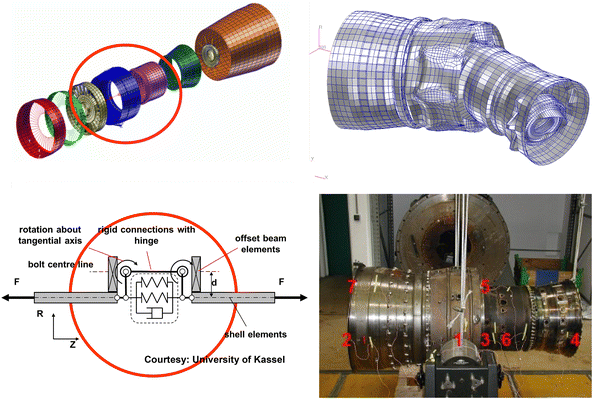 rotation about tangential axis

rigid connections with hinge

offset beam elements

bolt centre line

F

F

d

R

Z

shell elements

Courtesy: University of Kassel

7

5

2

1

3

6

4