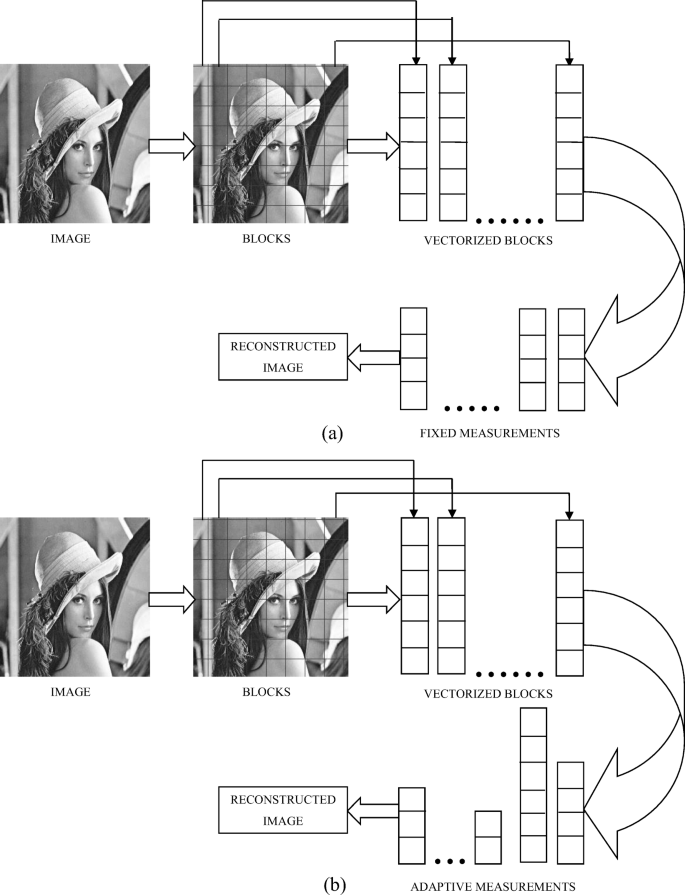 IMAGE

BLOCKS

VECTORIZED BLOCKS

RECONSTRUCTED IMAGE

FIXED MEASUREMENTS

(a)

IMAGE

BLOCKS

VECTORIZED BLOCKS

RECONSTRUCTED IMAGE

ADAPTIVE MEASUREMENTS

(b)