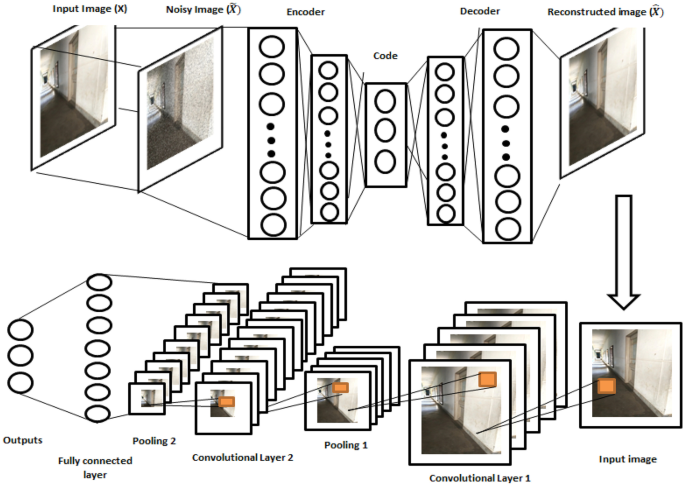 Input Image (X)

Noisy Image ($\tilde{X}$)

Encoder

Code

Decoder

Reconstructed image ($\hat{X}$)

Outputs

Fully connected layer

Pooling 2

Convolutional Layer 2

Pooling 1

Convolutional Layer 1

Input image