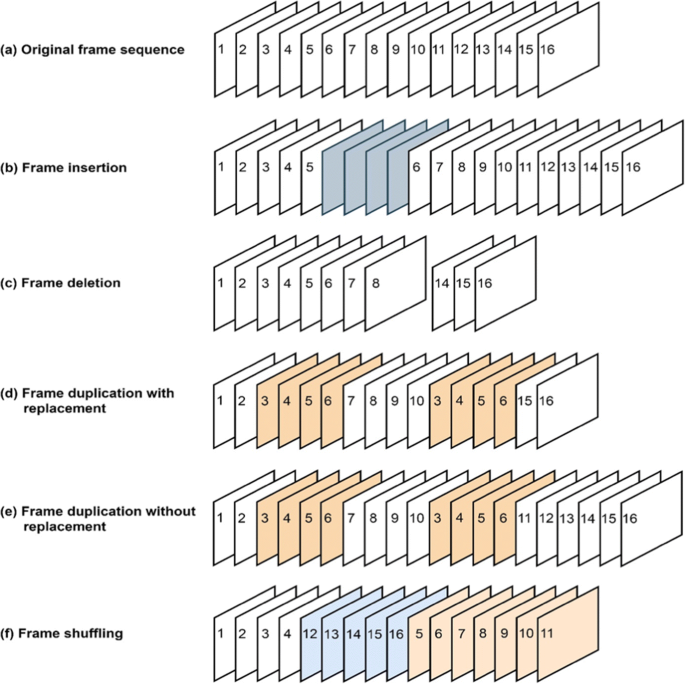 (a) Original frame sequence
1 2 3 4 5 6 7 8 9 10 11 12 13 14 15 16

(b) Frame insertion
1 2 3 4 5 6 7 8 9 10 11 12 13 14 15 16

(c) Frame deletion
1 2 3 4 5 6 7 8 14 15 16

(d) Frame duplication with replacement
1 2 3 4 5 6 7 8 9 10 3 4 5 6 15 16

(e) Frame duplication without replacement
1 2 3 4 5 6 7 8 9 10 3 4 5 6 11 12 13 14 15 16

(f) Frame shuffling
1 2 3 4 12 13 14 15 16 5 6 7 8 9 10 11