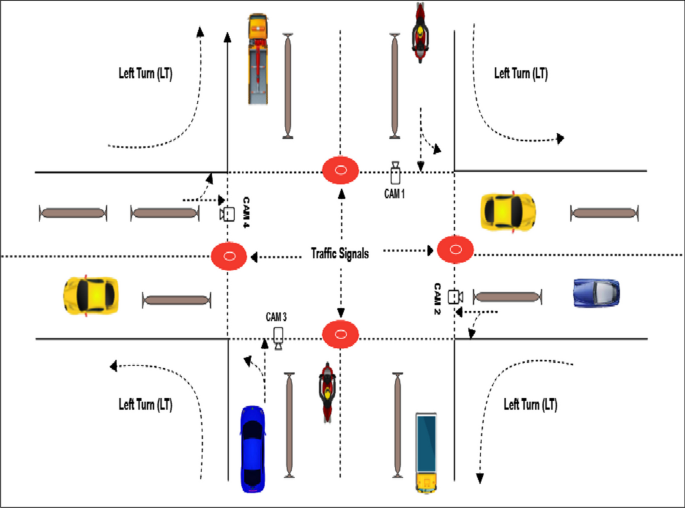 Left Turn (LT)

Left Turn (LT)

CAM 1

CAM 4

Traffic Signals

CAM 2

CAM 3

Left Turn (LT)

Left Turn (LT)