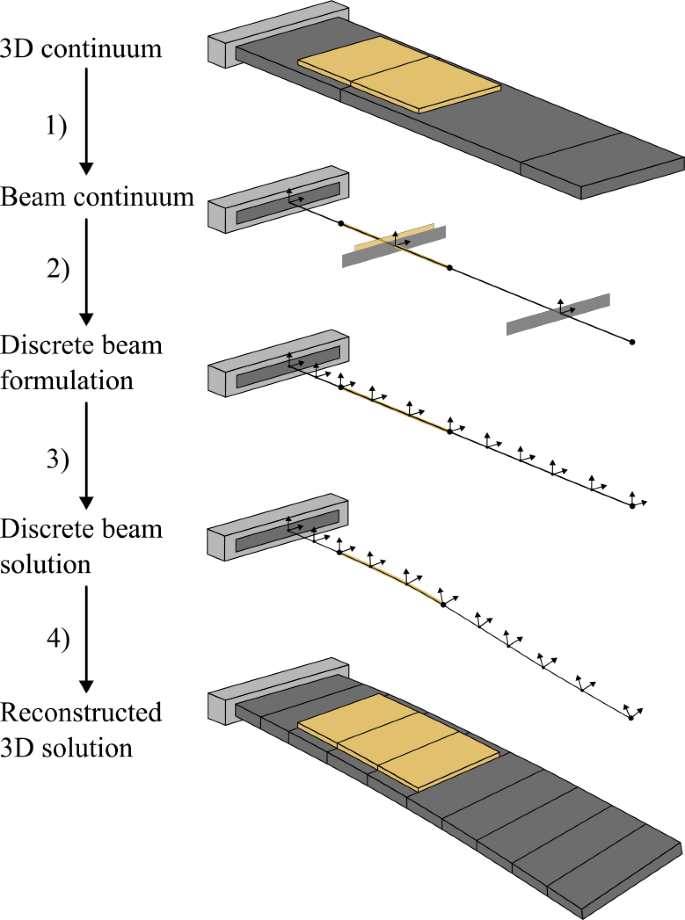 3D continuum

1)

Beam continuum

2)

Discrete beam formulation

3)

Discrete beam solution

4)

Reconstructed 3D solution