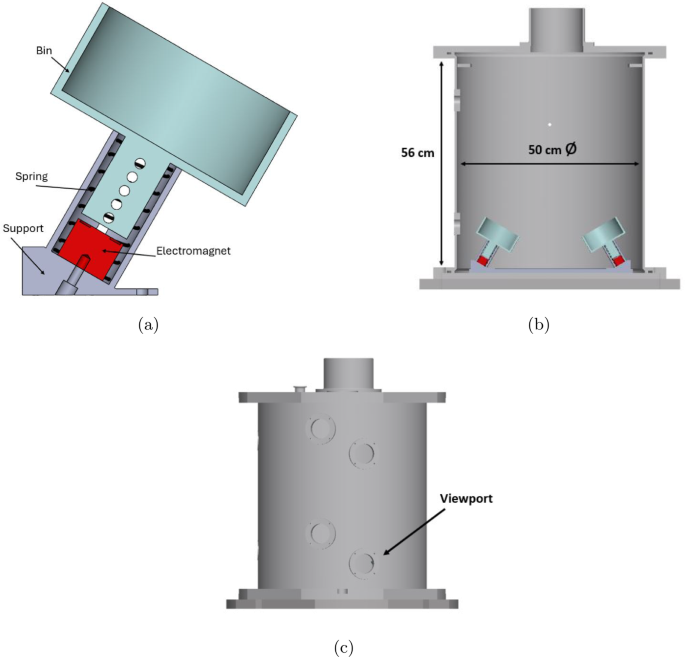 Bin

Spring

Support

Electromagnet

(a)

56 cm

50 cm Ø

(b)

Viewport

(c)