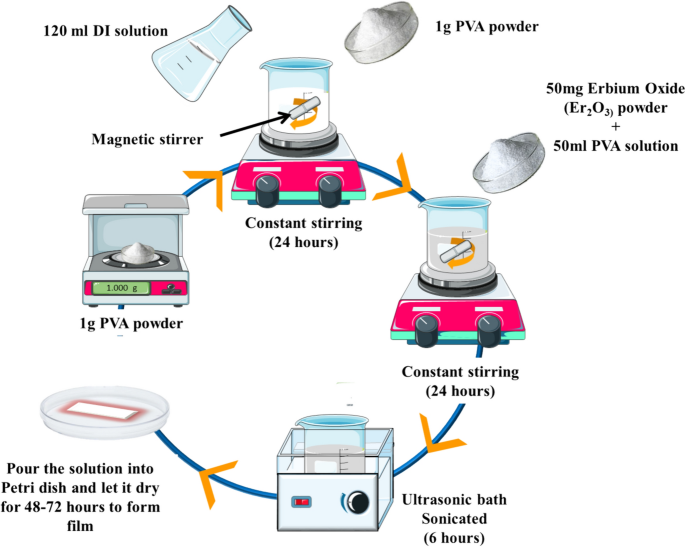 120 ml DI solution

1g PVA powder

50mg Erbium Oxide ($Er_2O_3$) powder + 50ml PVA solution

Magnetic stirrer

Constant stirring (24 hours)

1.000 g

1g PVA powder

Constant stirring (24 hours)

Pour the solution into Petri dish and let it dry for 48-72 hours to form film

Ultrasonic bath Sonicated (6 hours)