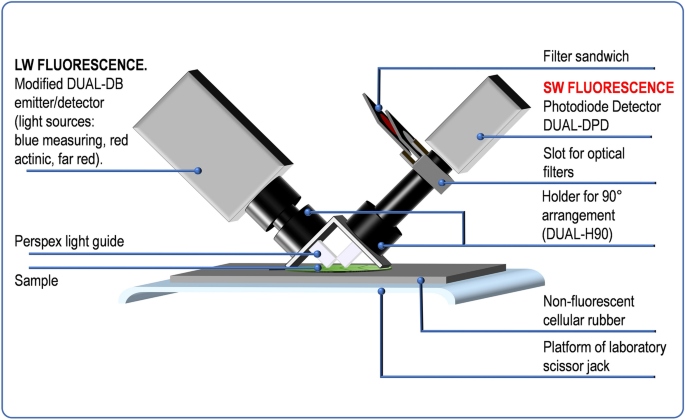 LW FLUORESCENCE.
Modified DUAL-DB emitter/detector (light sources: blue measuring, red actinic, far red).

Perspex light guide

Sample

Filter sandwich

SW FLUORESCENCE
Photodiode Detector DUAL-DPD

Slot for optical filters

Holder for 90° arrangement (DUAL-H90)

Non-fluorescent cellular rubber

Platform of laboratory scissor jack