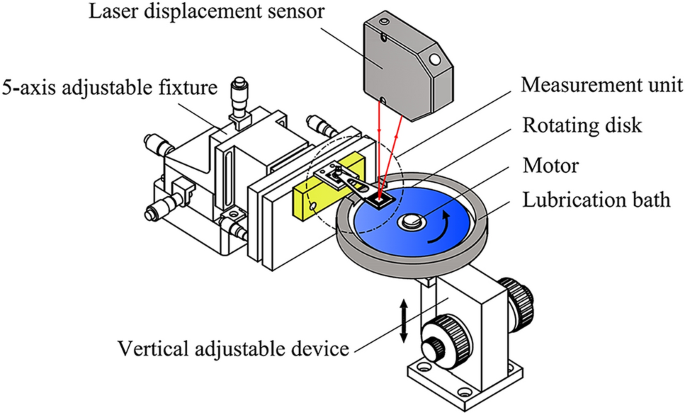 Laser displacement sensor

5-axis adjustable fixture

Measurement unit

Rotating disk

Motor

Lubrication bath

Vertical adjustable device