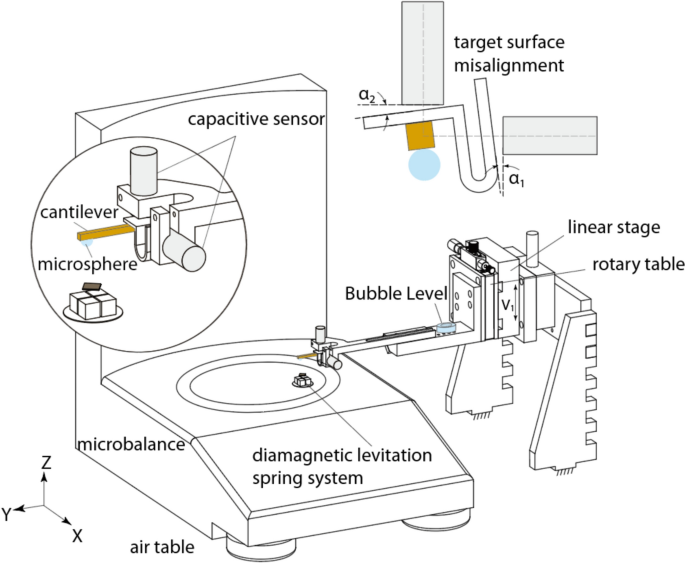 target surface misalignment

$\alpha_2$

$\alpha_1$

capacitive sensor

cantilever

microsphere

linear stage

rotary table

Bubble Level

$V_1$

microbalance

diamagnetic levitation spring system

Z

Y

X

air table