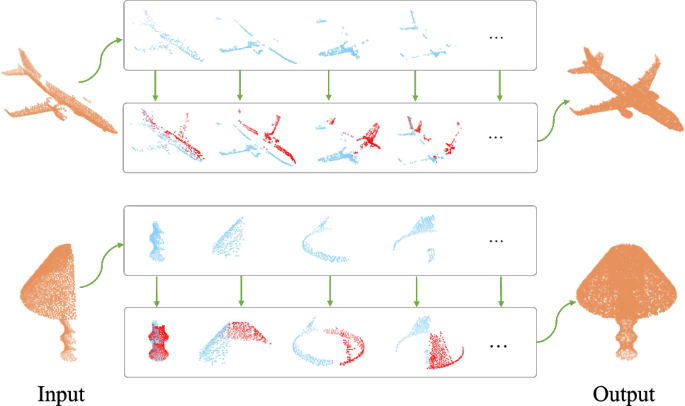 ...

...

...

...

Input

Output