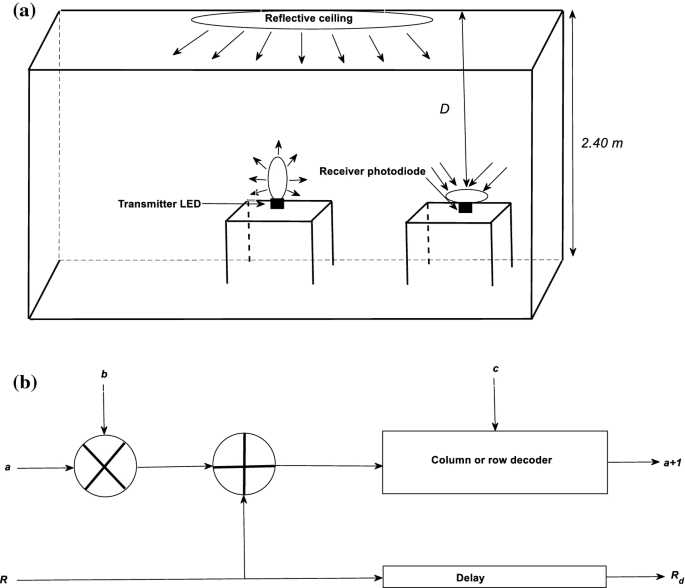 (a)

Reflective ceiling

D

2.40 m

Receiver photodiode

Transmitter LED

(b)

b

c

a

Column or row decoder

a+1

R

Delay

$R_d$