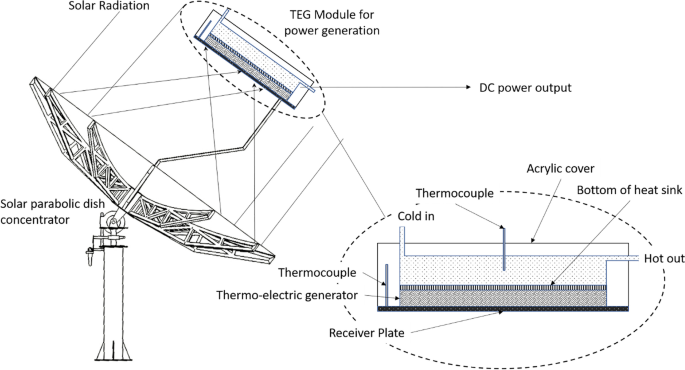 Solar Radiation

TEG Module for power generation

DC power output

Solar parabolic dish concentrator

Acrylic cover

Thermocouple

Bottom of heat sink

Cold in

Hot out

Thermocouple

Thermo-electric generator

Receiver Plate