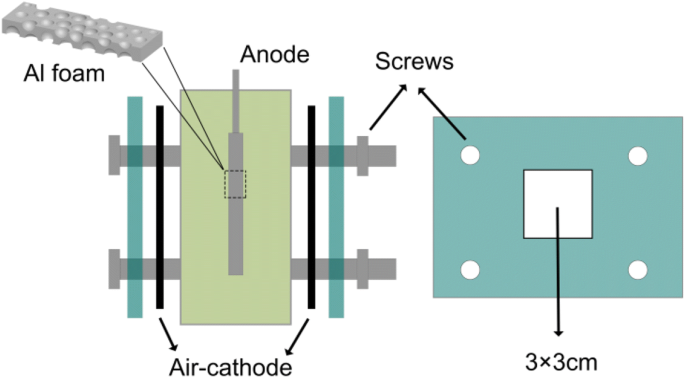 Al foam

Anode

Screws

Air-cathode

3×3cm