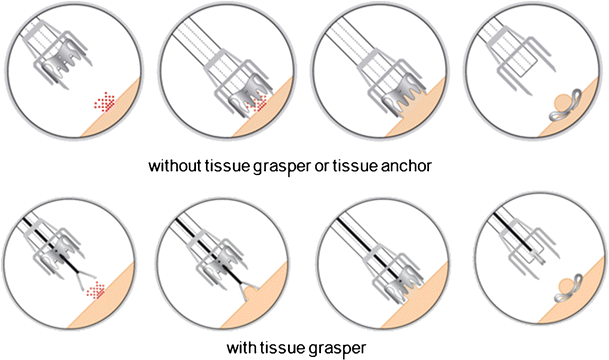 without tissue grasper or tissue anchor

with tissue grasper