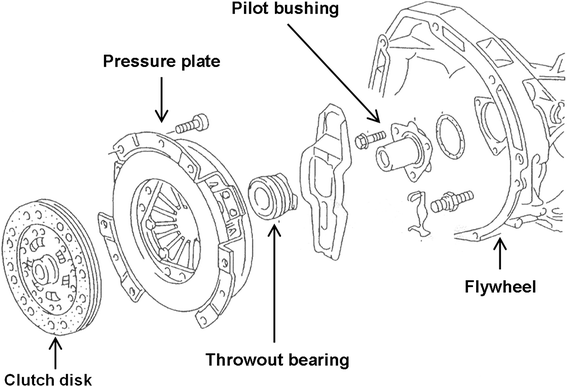 Pilot bushing

Pressure plate

Flywheel

Throwout bearing

Clutch disk