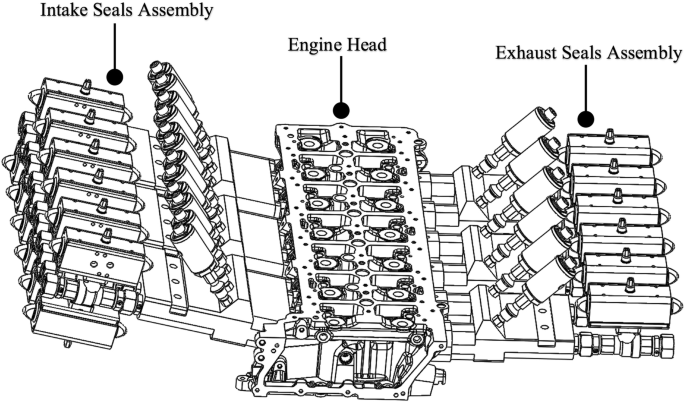 Intake Seals Assembly

Engine Head

Exhaust Seals Assembly