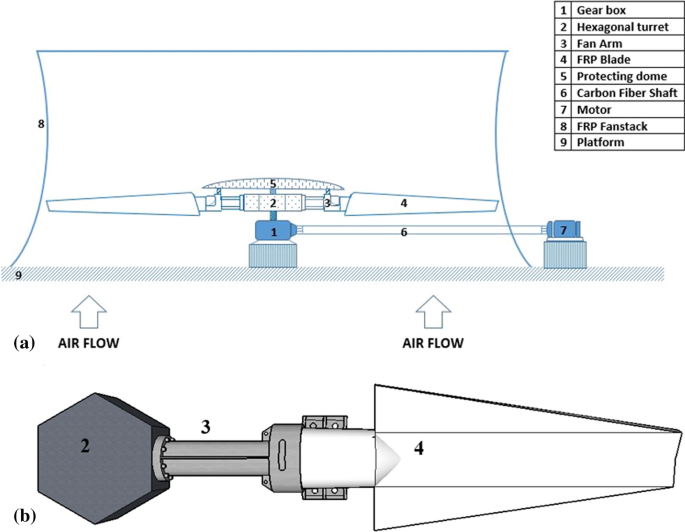 | 1 | Gear box |
|---|---|
| 2 | Hexagonal turret |
| 3 | Fan Arm |
| 4 | FRP Blade |
| 5 | Protecting dome |
| 6 | Carbon Fiber Shaft |
| 7 | Motor |
| 8 | FRP Fanstack |
| 9 | Platform |

8

5

2

3

4

1

6

7

9

(a) AIR FLOW

AIR FLOW

2

3

4

(b)