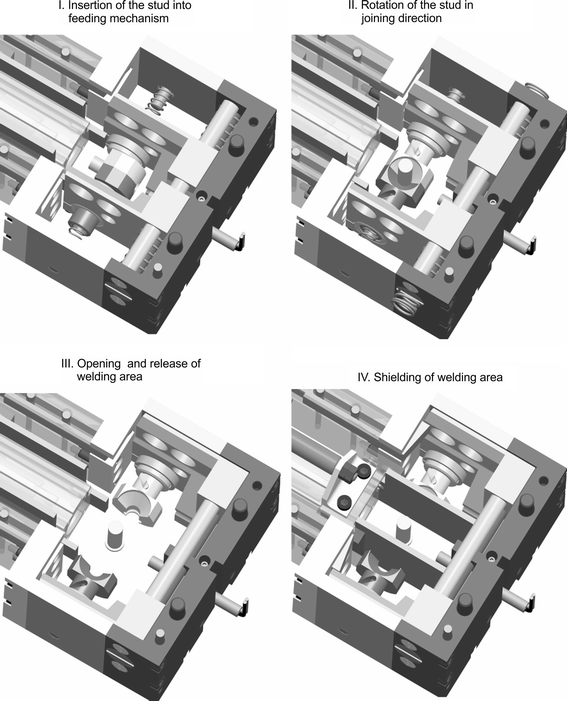 I. Insertion of the stud into feeding mechanism

II. Rotation of the stud in joining direction

III. Opening and release of welding area

IV. Shielding of welding area