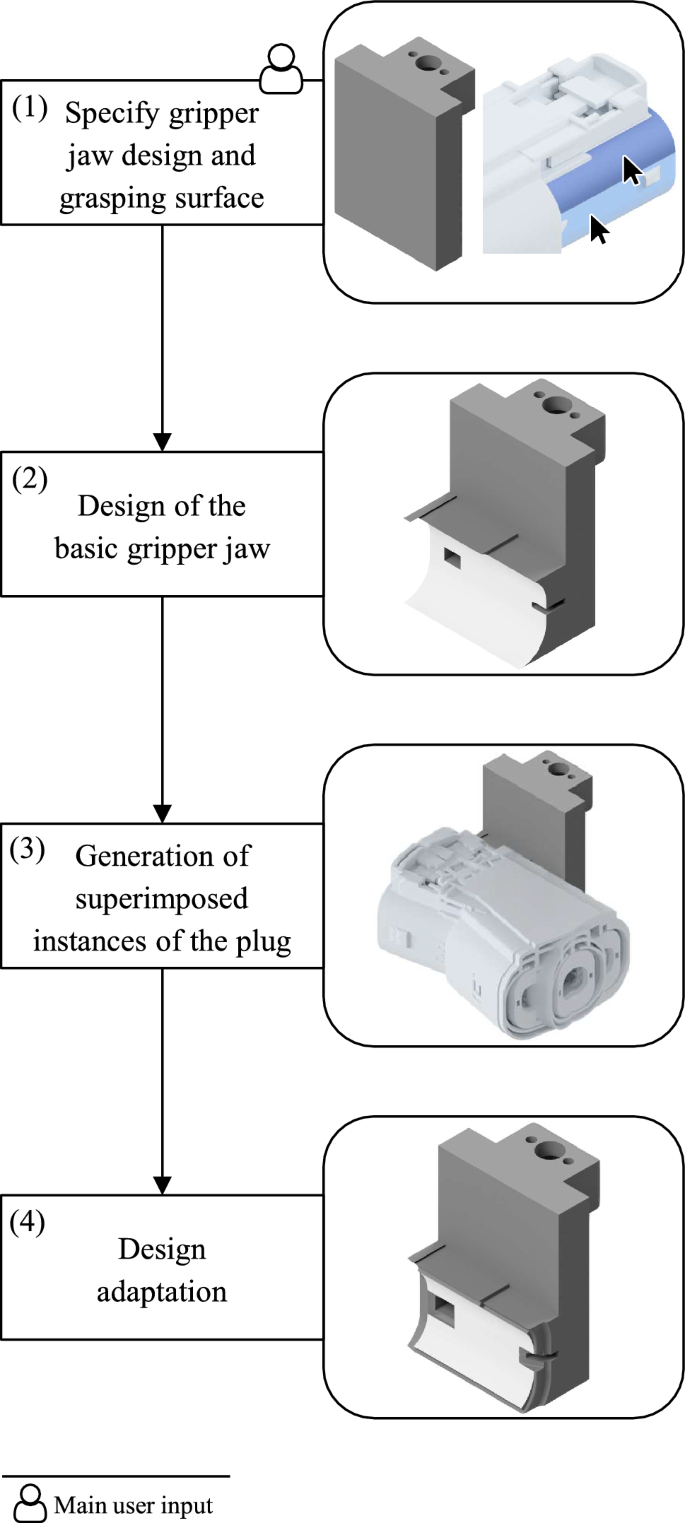 (1) Specify gripper jaw design and grasping surface

(2) Design of the basic gripper jaw

(3) Generation of superimposed instances of the plug

(4) Design adaptation

Main user input