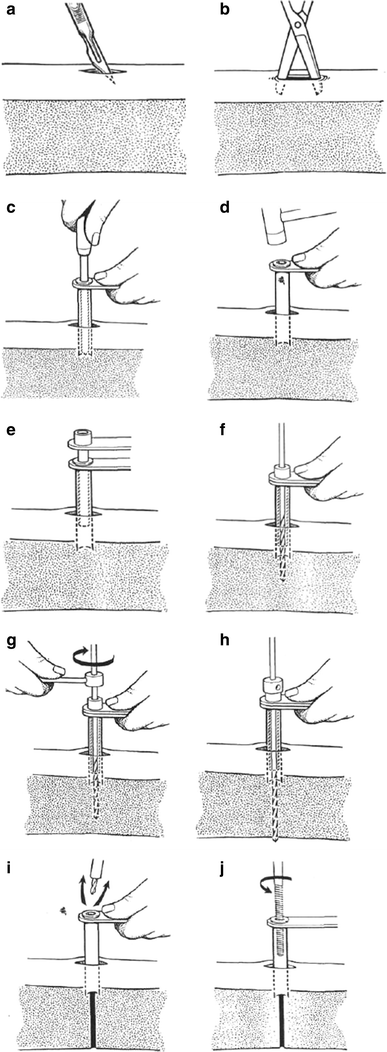 a
b
c
d
e
f
g
h
i
j