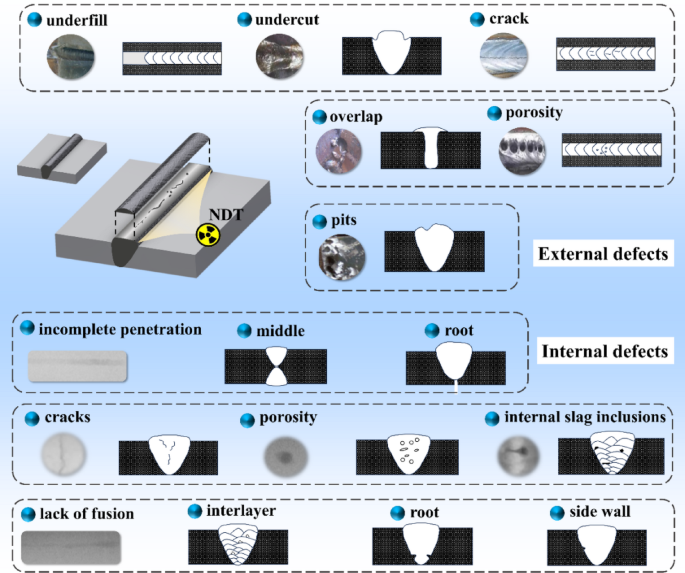 underfill
undercut
crack

overlap
porosity

NDT

pits

External defects

incomplete penetration
middle
root

Internal defects

cracks
porosity
internal slag inclusions

lack of fusion
interlayer
root
side wall