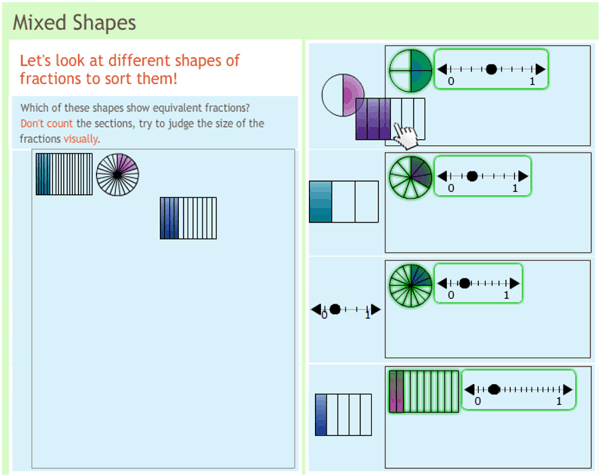 Mixed Shapes

Let's look at different shapes of fractions to sort them!

Which of these shapes show equivalent fractions? Don't count the sections, try to judge the size of the fractions visually.

0 1

0 1

0 1

0 1

0 1