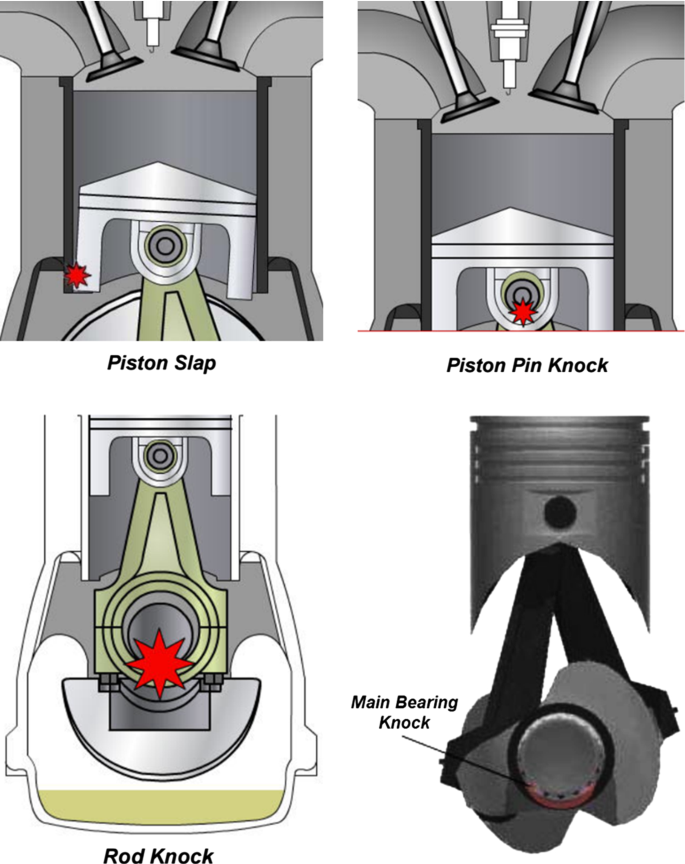 Piston Slap

Piston Pin Knock

Rod Knock

Main Bearing Knock