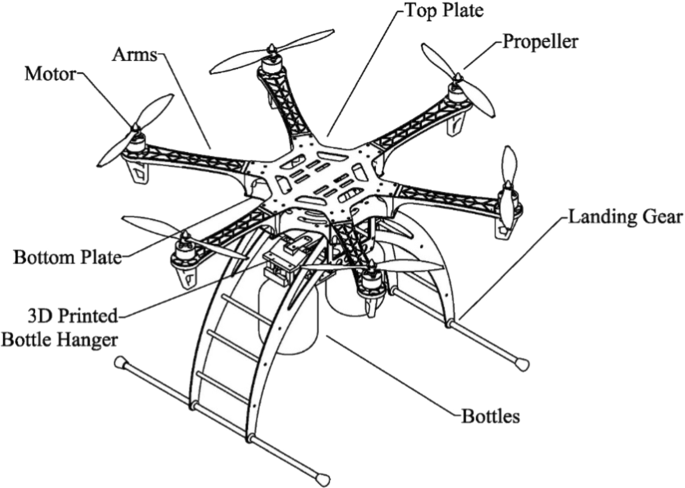 Top Plate
Propeller
Arms
Motor
Landing Gear
Bottom Plate
3D Printed
Bottle Hanger
Bottles