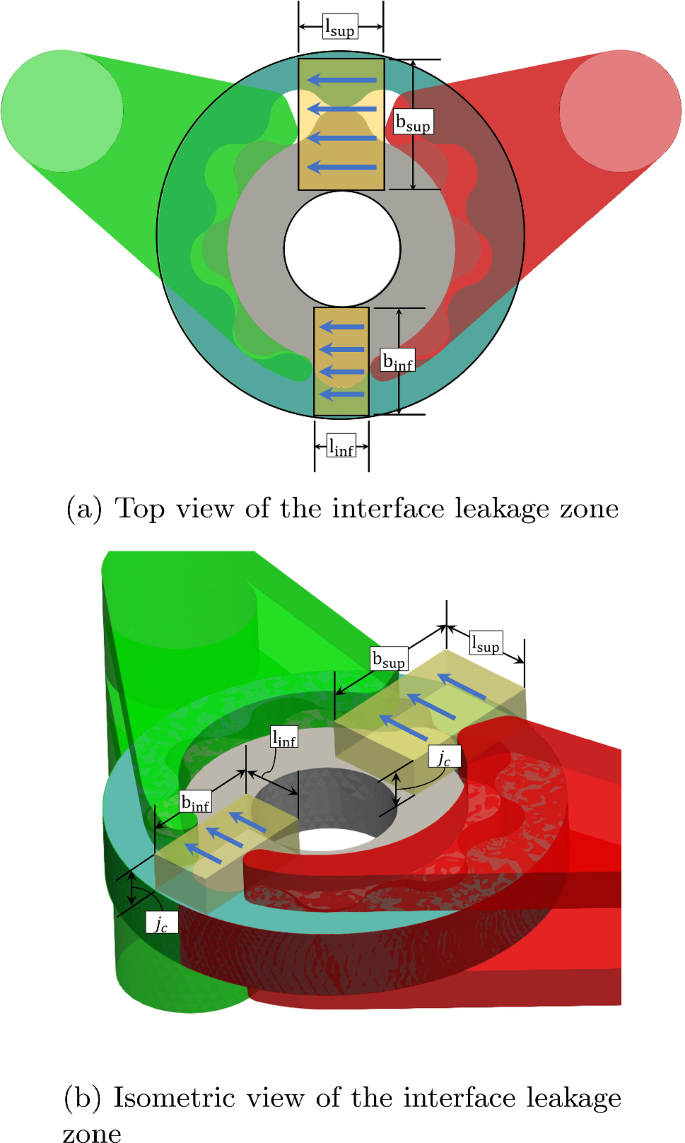 $l_{sup}$

$b_{sup}$

$b_{inf}$

$l_{inf}$

(a) Top view of the interface leakage zone

$b_{sup}$

$l_{sup}$

$l_{inf}$

$j_c$

$b_{inf}$

$j_c$

(b) Isometric view of the interface leakage zone